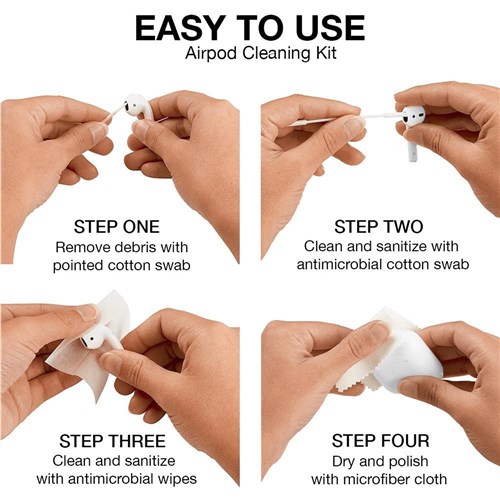 EASY TO USE
Airpod Cleaning Kit

STEP ONE
Remove debris with pointed cotton swab

STEP TWO
Clean and sanitize with antimicrobial cotton swab

STEP THREE
Clean and sanitize with antimicrobial wipes

STEP FOUR
Dry and polish with microfiber cloth