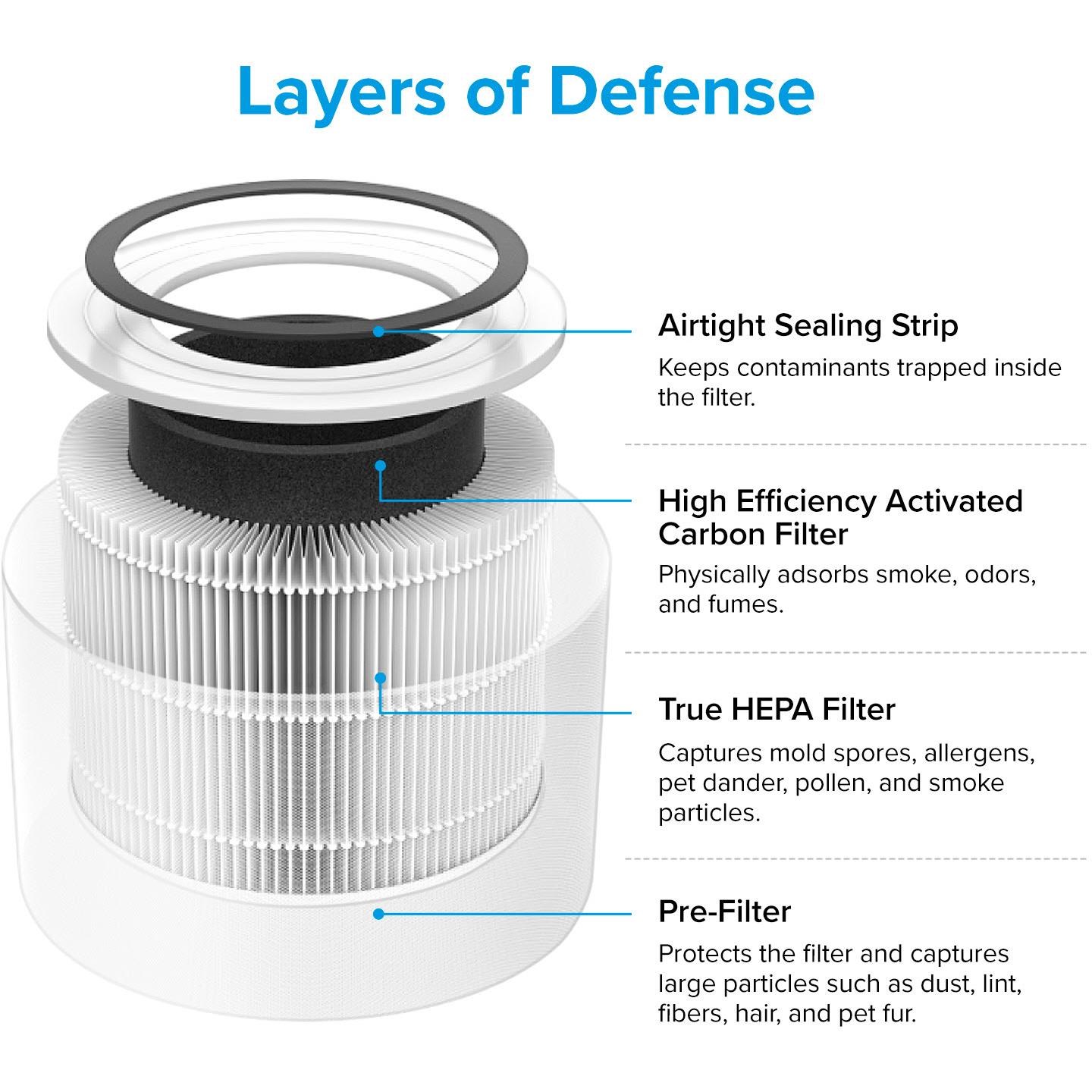 Layers of Defense

Airtight Sealing Strip
Keeps contaminants trapped inside the filter.

High Efficiency Activated Carbon Filter
Physically adsorbs smoke, odors, and fumes.

True HEPA Filter
Captures mold spores, allergens, pet dander, pollen, and smoke particles.

Pre-Filter
Protects the filter and captures large particles such as dust, lint, fibers, hair, and pet fur.