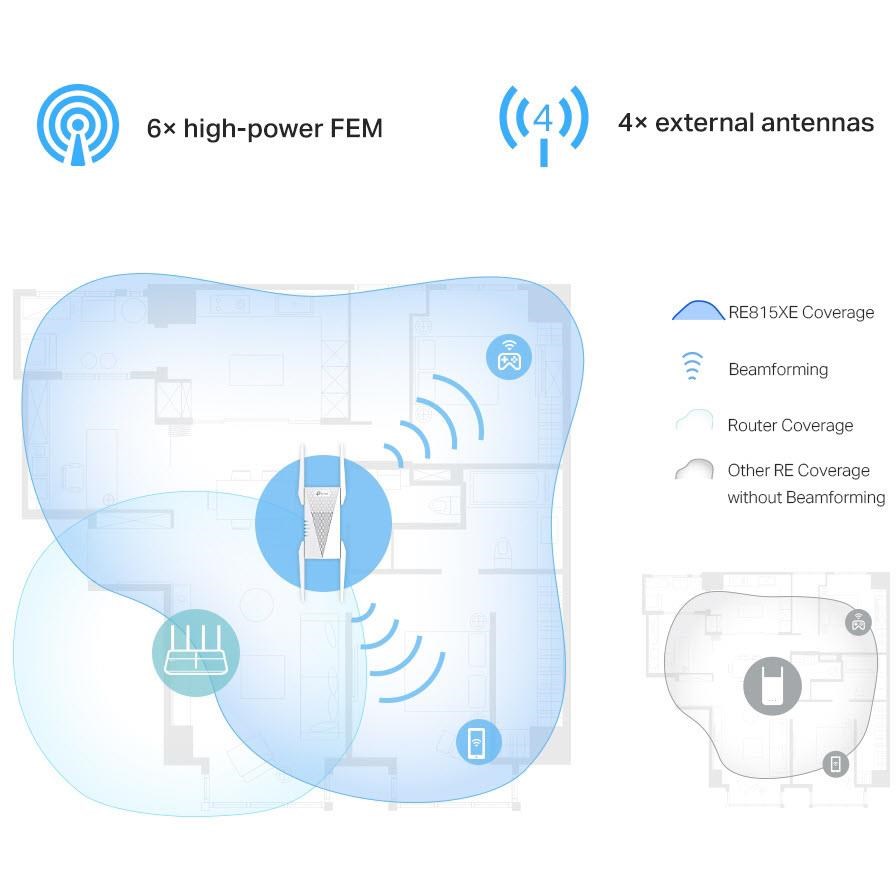 6× high-power FEM

4

4× external antennas

RE815XE Coverage

Beamforming

Router Coverage

Other RE Coverage without Beamforming